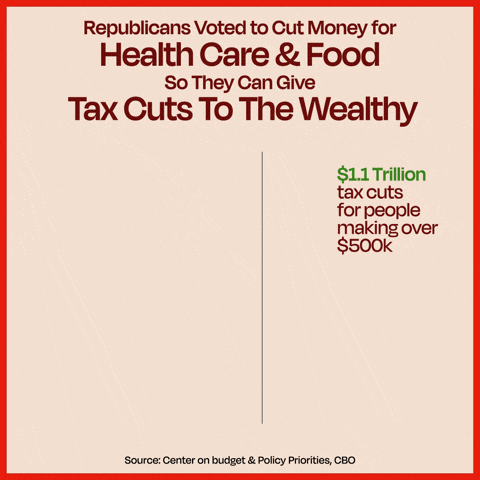 Republicans Voted to Cut Money for
Health Care & Food
So They Can Give
Tax Cuts To The Wealthy

$1.1 Trillion
tax cuts for people making over $500k

Source: Center on budget & Policy Priorities, CBO