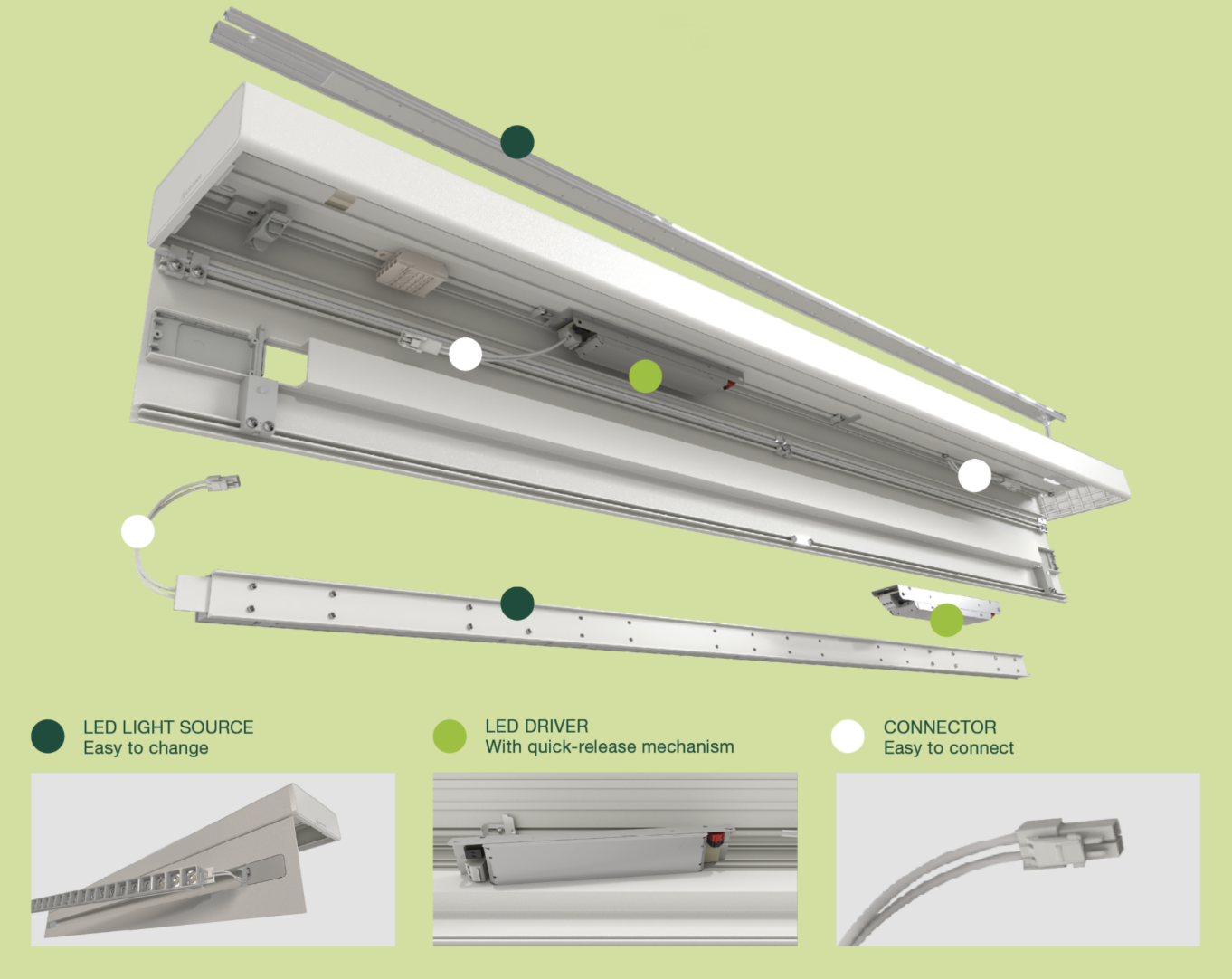 LED LIGHT SOURCE
Easy to change

LED DRIVER
With quick-release mechanism

CONNECTOR
Easy to connect