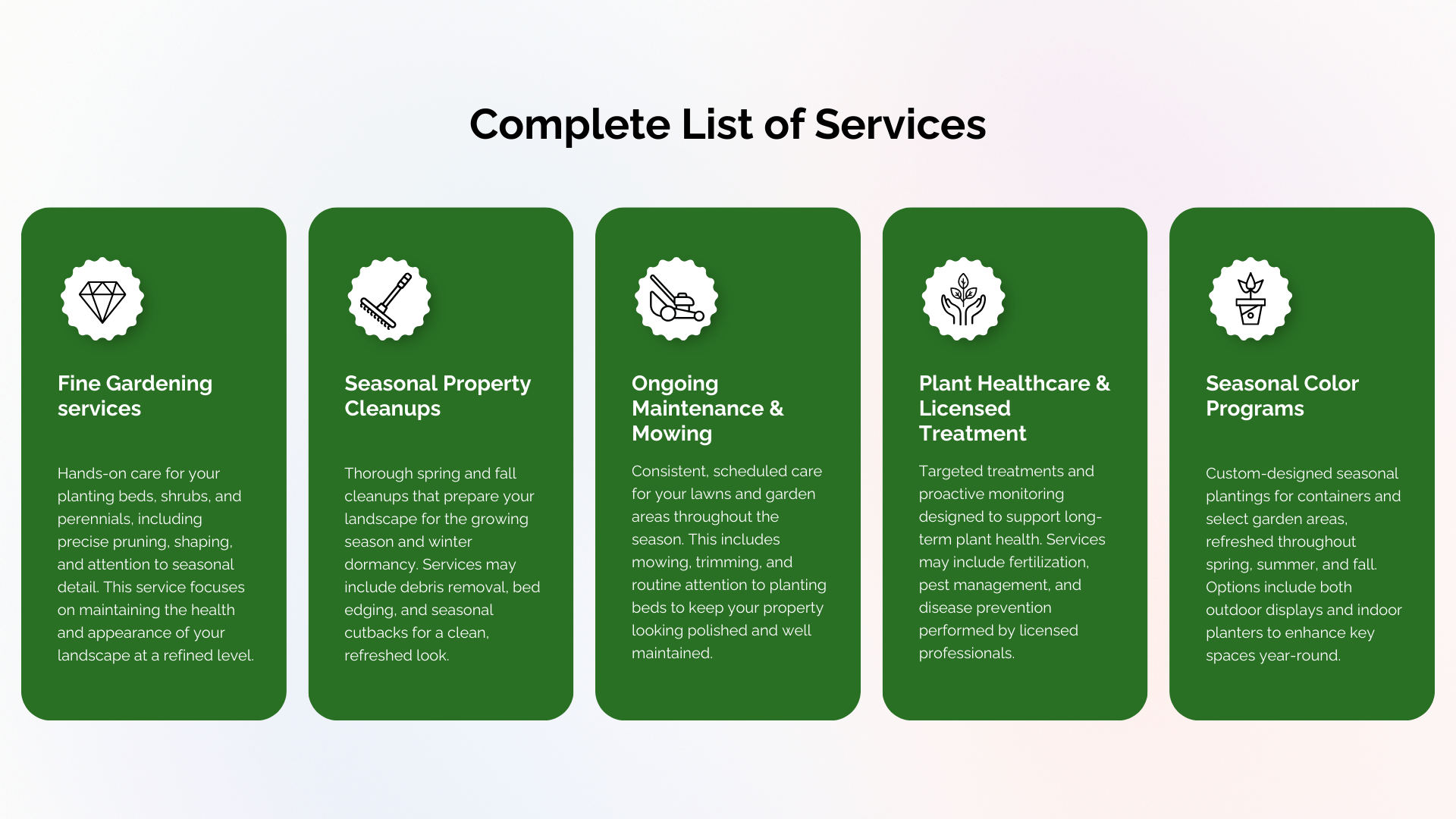 Complete List of Services

Fine Gardening services

Hands-on care for your planting beds, shrubs, and perennials, including precise pruning, shaping, and attention to seasonal detail. This service focuses on maintaining the health and appearance of your landscape at a refined level.

Seasonal Property Cleanups

Thorough spring and fall cleanups that prepare your landscape for the growing season and winter dormancy. Services may include debris removal, bed edging, and seasonal cutbacks for a clean, refreshed look.

Ongoing Maintenance & Mowing

Consistent, scheduled care for your lawns and garden areas throughout the season. This includes mowing, trimming, and routine attention to planting beds to keep your property looking polished and well maintained.

Plant Healthcare & Licensed Treatment

Targeted treatments and proactive monitoring designed to support long-term plant health. Services may include fertilization, pest management, and disease prevention performed by licensed professionals.

Seasonal Color Programs

Custom-designed seasonal plantings for containers and select garden areas, refreshed throughout spring, summer, and fall. Options include both outdoor displays and indoor planters to enhance key spaces year-round.