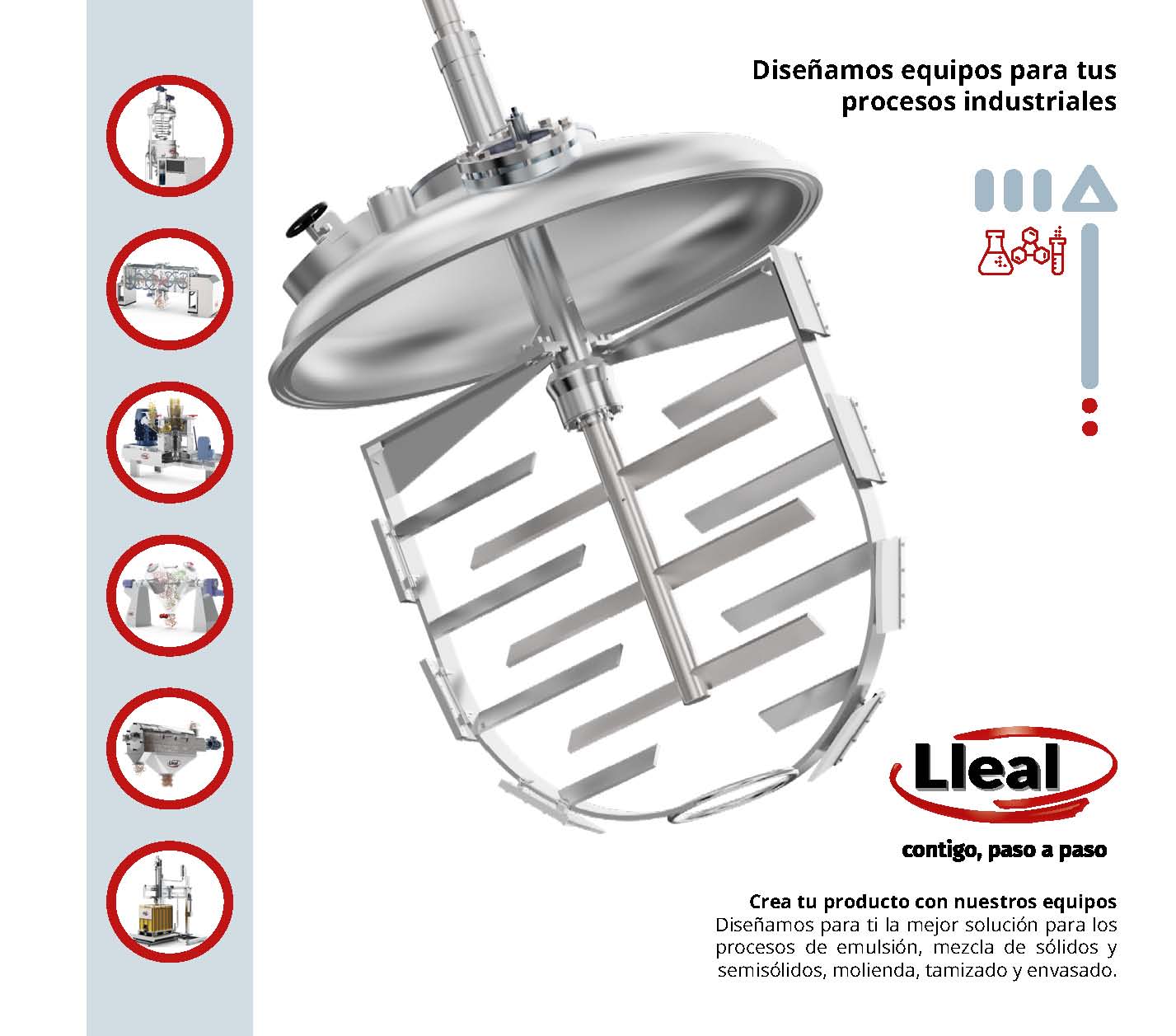 Diseñamos equipos para tus procesos industriales

Lleal

contigo, paso a paso

Crea tu producto con nuestros equipos
Diseñamos para ti la mejor solución para los procesos de emulsión, mezcla de sólidos y semisólidos, molienda, tamizado y envasado.