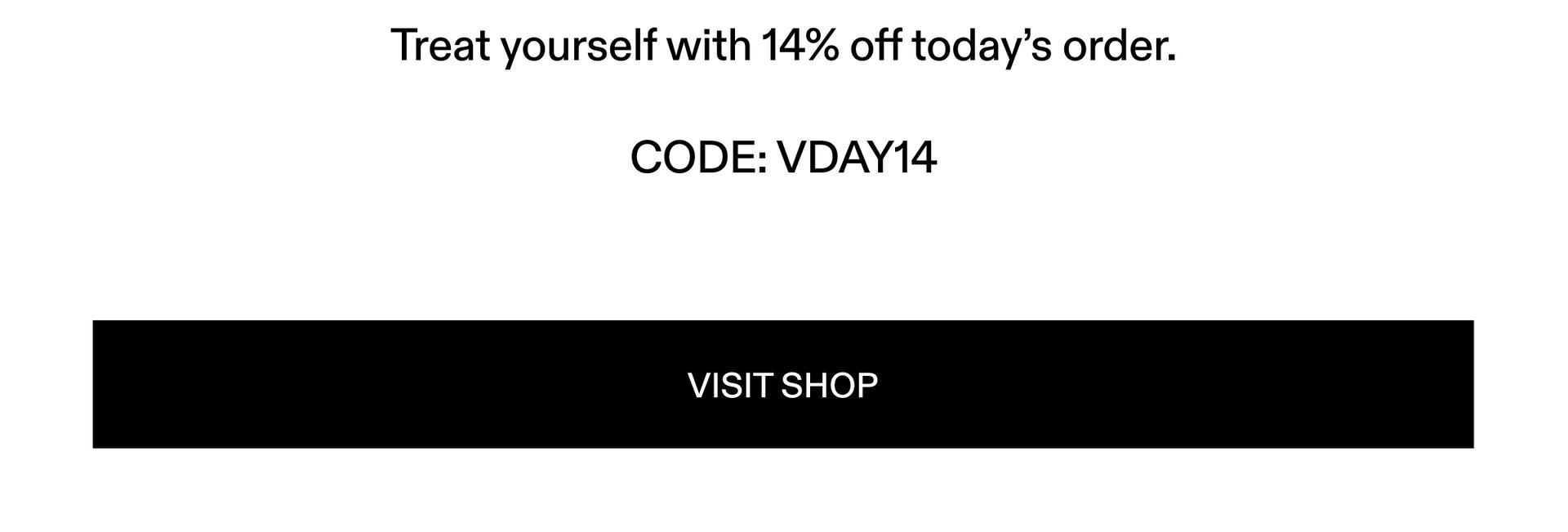 Treat yourself with 14% off today’s order.

CODE: VDAY14

VISIT SHOP