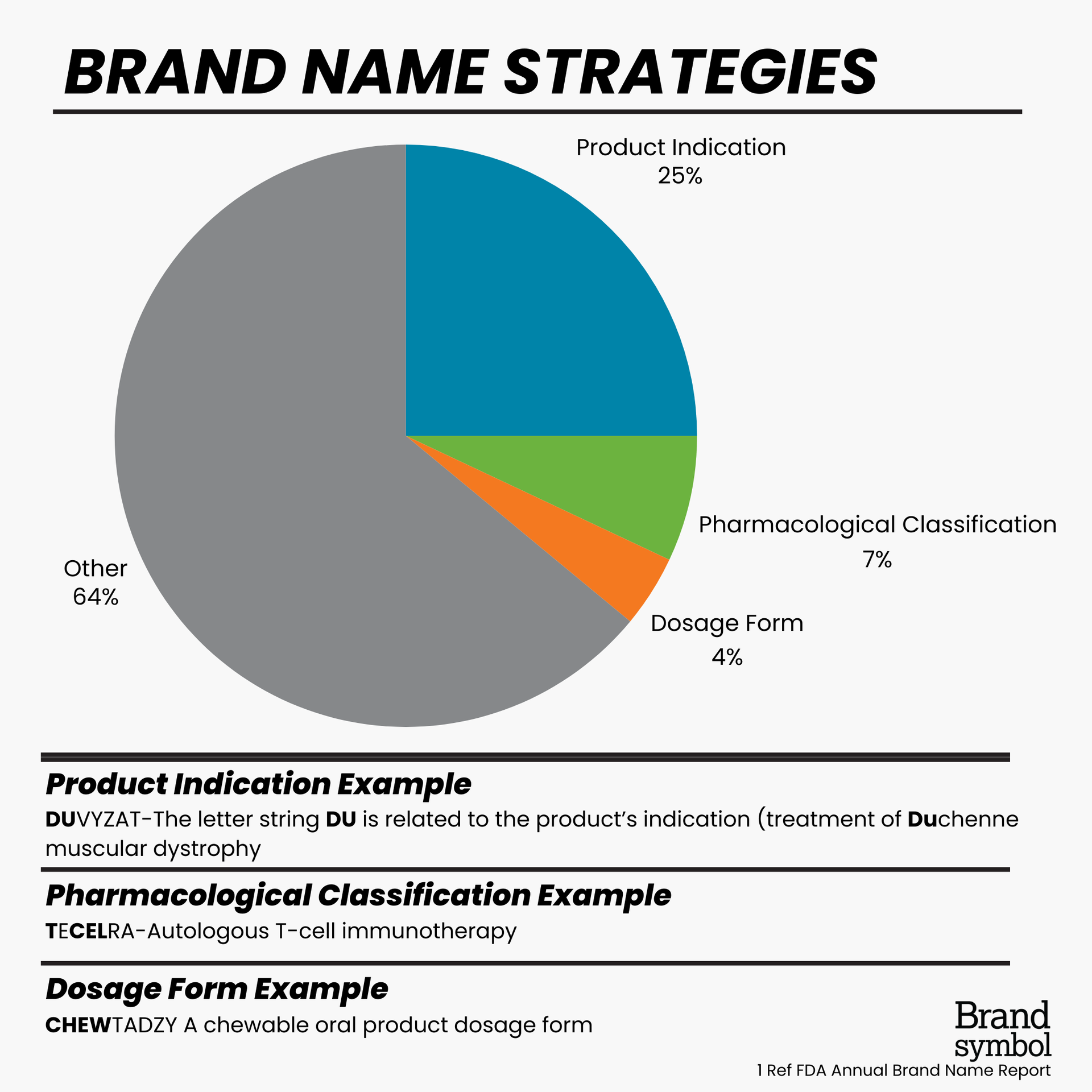 BRAND NAME STRATEGIES

Product Indication
25%

Pharmacological Classification
7%

Dosage Form
4%

Other
64%

Product Indication Example

DUVYZAT-The letter string DU is related to the product's indication (treatment of Duchenne muscular dystrophy

Pharmacological Classification Example

TECELRA-Autologous T-cell immunotherapy

Dosage Form Example

CHEWTADZY A chewable oral product dosage form

Brand symbol

1 Ref FDA Annual Brand Name Report