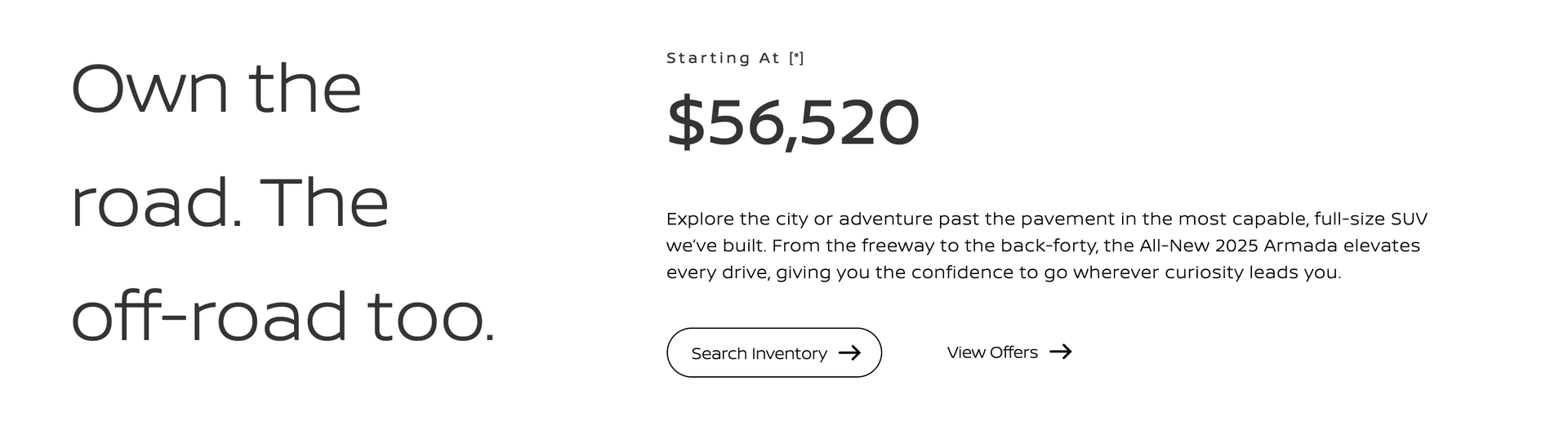 Own the road. The off-road too.

Starting At [*]

$56,520

Explore the city or adventure past the pavement in the most capable, full-size SUV we've built. From the freeway to the back-forty, the All-New 2025 Armada elevates every drive, giving you the confidence to go wherever curiosity leads you.

Search Inventory

View Offers