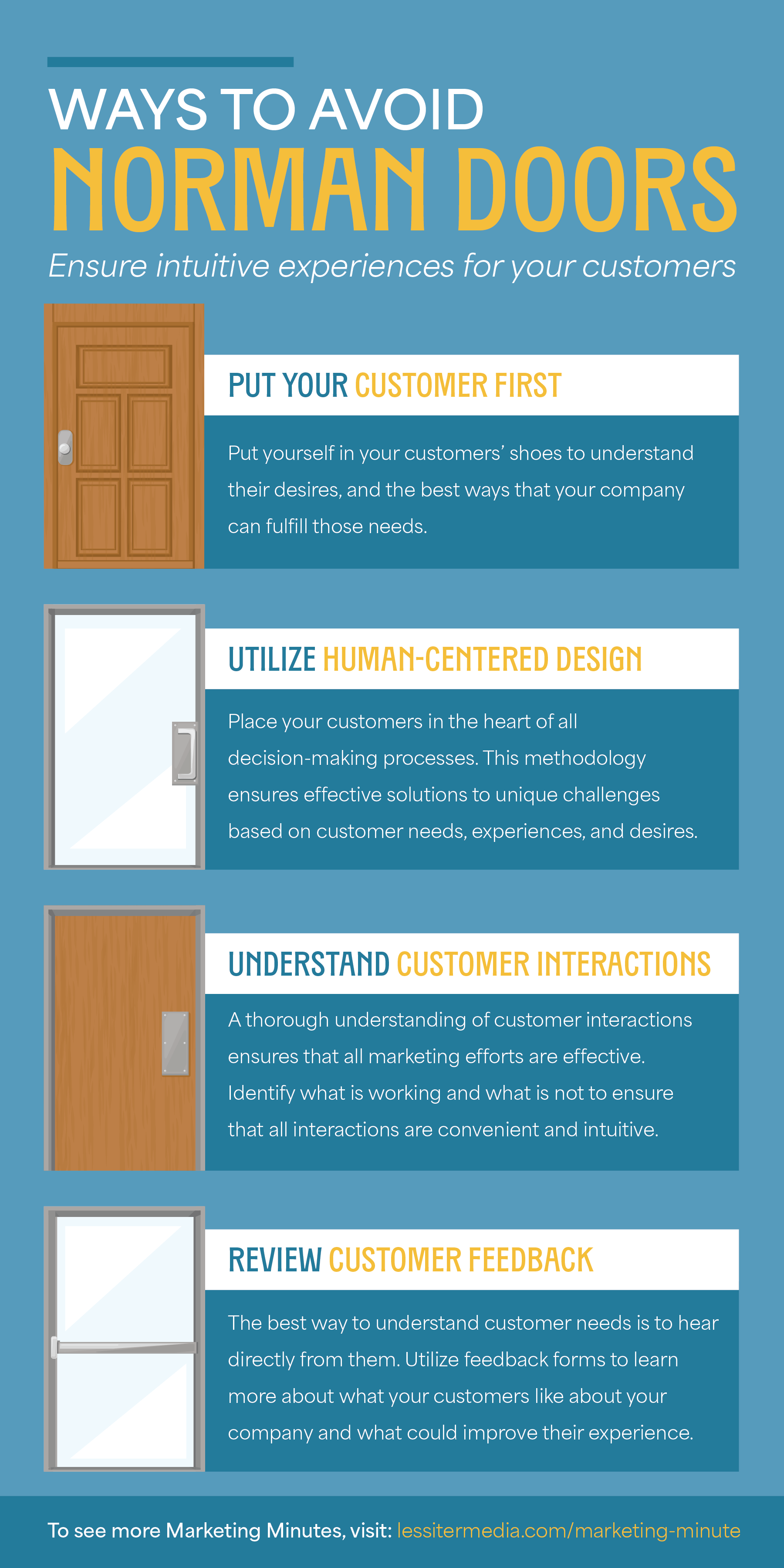 WAYS TO AVOID
NORMAN DOORS

Ensure intuitive experiences for your customers

PUT YOUR CUSTOMER FIRST

Put yourself in your customers' shoes to understand their desires, and the best ways that your company can fulfill those needs.

UTILIZE HUMAN-CENTERED DESIGN

Place your customers in the heart of all decision-making processes. This methodology ensures effective solutions to unique challenges based on customer needs, experiences, and desires.

UNDERSTAND CUSTOMER INTERACTIONS

A thorough understanding of customer interactions ensures that all marketing efforts are effective. Identify what is working and what is not to ensure that all interactions are convenient and intuitive.

REVIEW CUSTOMER FEEDBACK

The best way to understand customer needs is to hear directly from them. Utilize feedback forms to learn more about what your customers like about your company and what could improve their experience.

To see more Marketing Minutes, visit: lessitermedia.com/marketing-minute