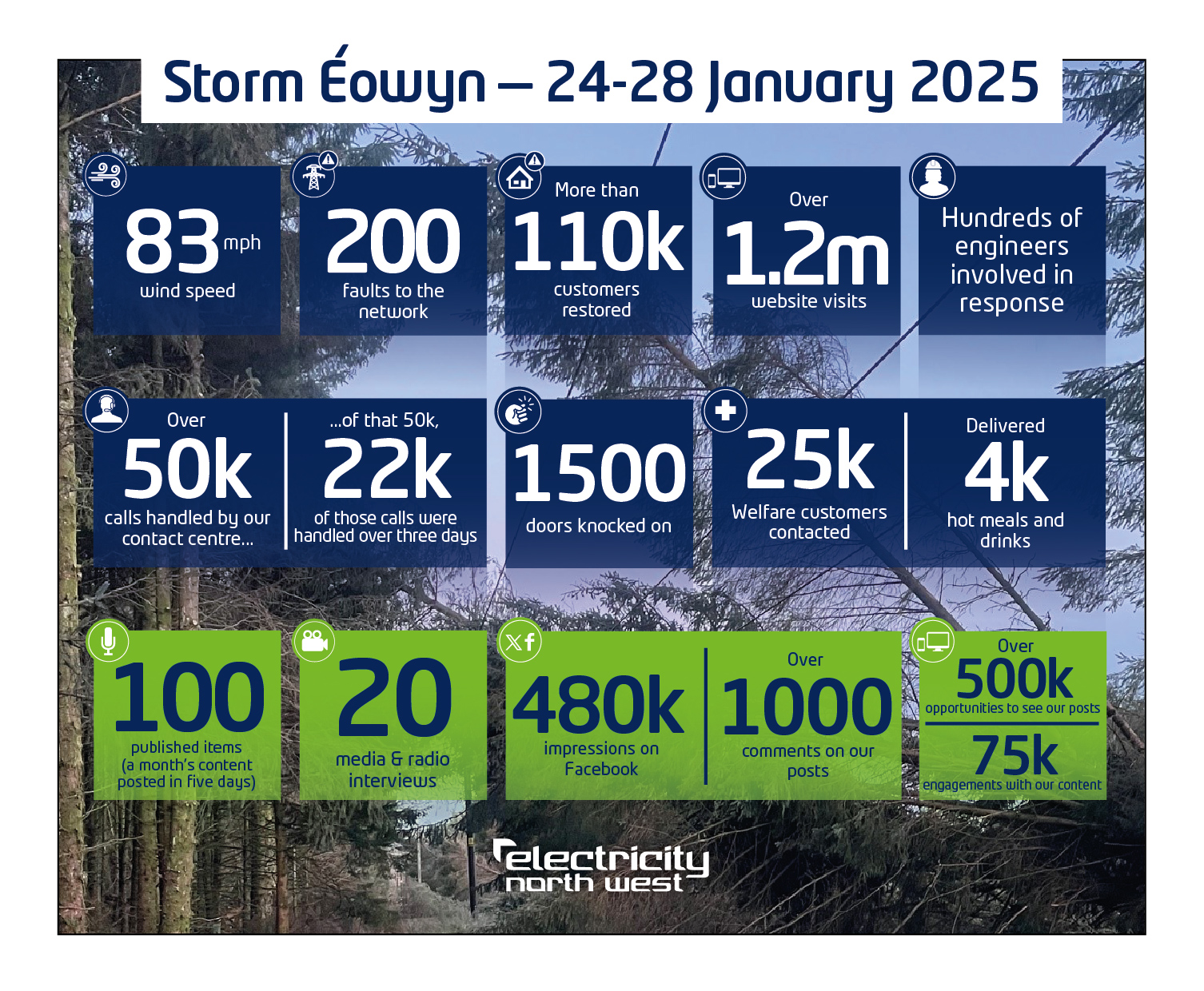 Storm Éowyn – 24-28 January 2025

83 mph
wind speed

200
faults to the network

More than
110k
customers restored

Over
1.2m
website visits

Hundreds of engineers involved in response

Over
50k
calls handled by our contact centre...

...of that 50k,
22k
of those calls were handled over three days

1500
doors knocked on

25k
Welfare customers contacted

Delivered
4k
hot meals and drinks

100
published items (a month's content posted in five days)

20
media & radio interviews

480k
impressions on Facebook

Over
1000
comments on our posts

Over
500k
opportunities to see our posts

75k
engagements with our content

electricity north west