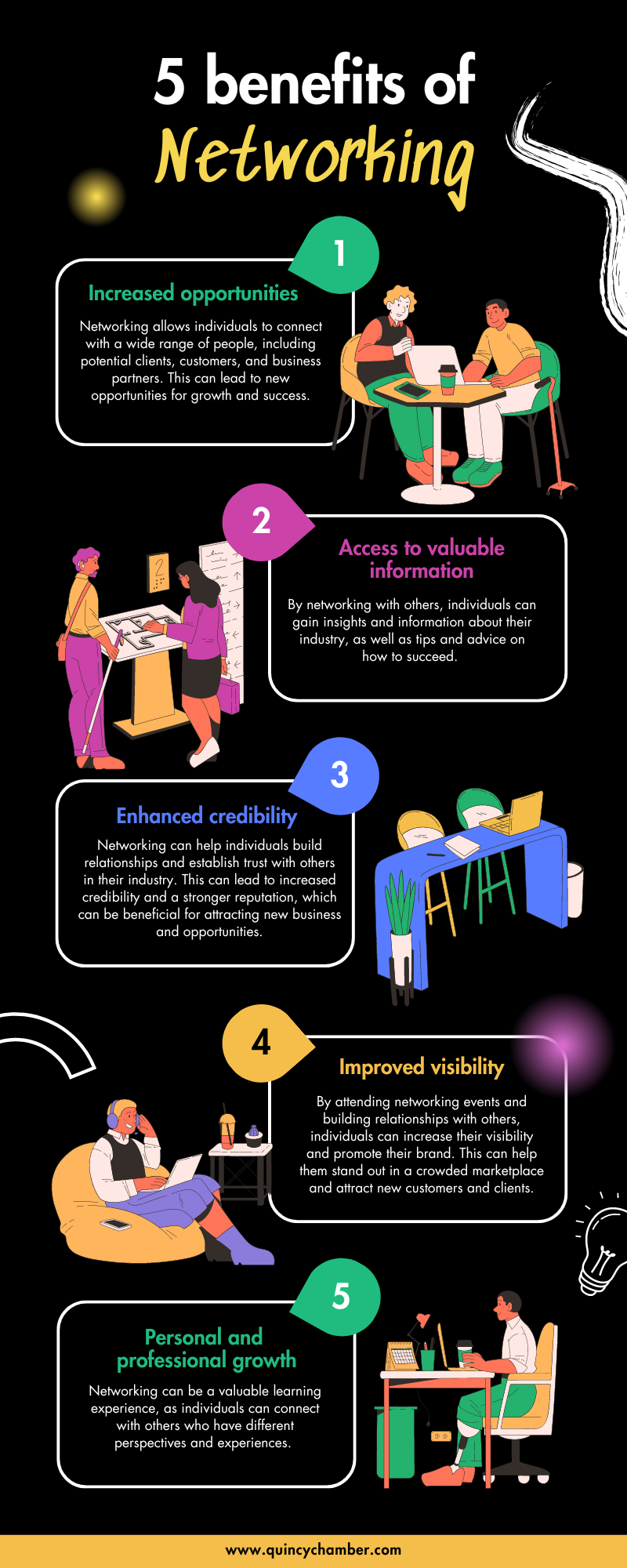 5 benefits of
Networking

1

Increased opportunities

Networking allows individuals to connect with a wide range of people, including potential clients, customers, and business partners. This can lead to new opportunities for growth and success.

2

Access to valuable information

By networking with others, individuals can gain insights and information about their industry, as well as tips and advice on how to succeed.

3

Enhanced credibility

Networking can help individuals build relationships and establish trust with others in their industry. This can lead to increased credibility and a stronger reputation, which can be beneficial for attracting new business and opportunities.

4

Improved visibility

By attending networking events and building relationships with others, individuals can increase their visibility and promote their brand. This can help them stand out in a crowded marketplace and attract new customers and clients.

5

Personal and professional growth

Networking can be a valuable learning experience, as individuals can connect with others who have different perspectives and experiences.

www.quincychamber.com