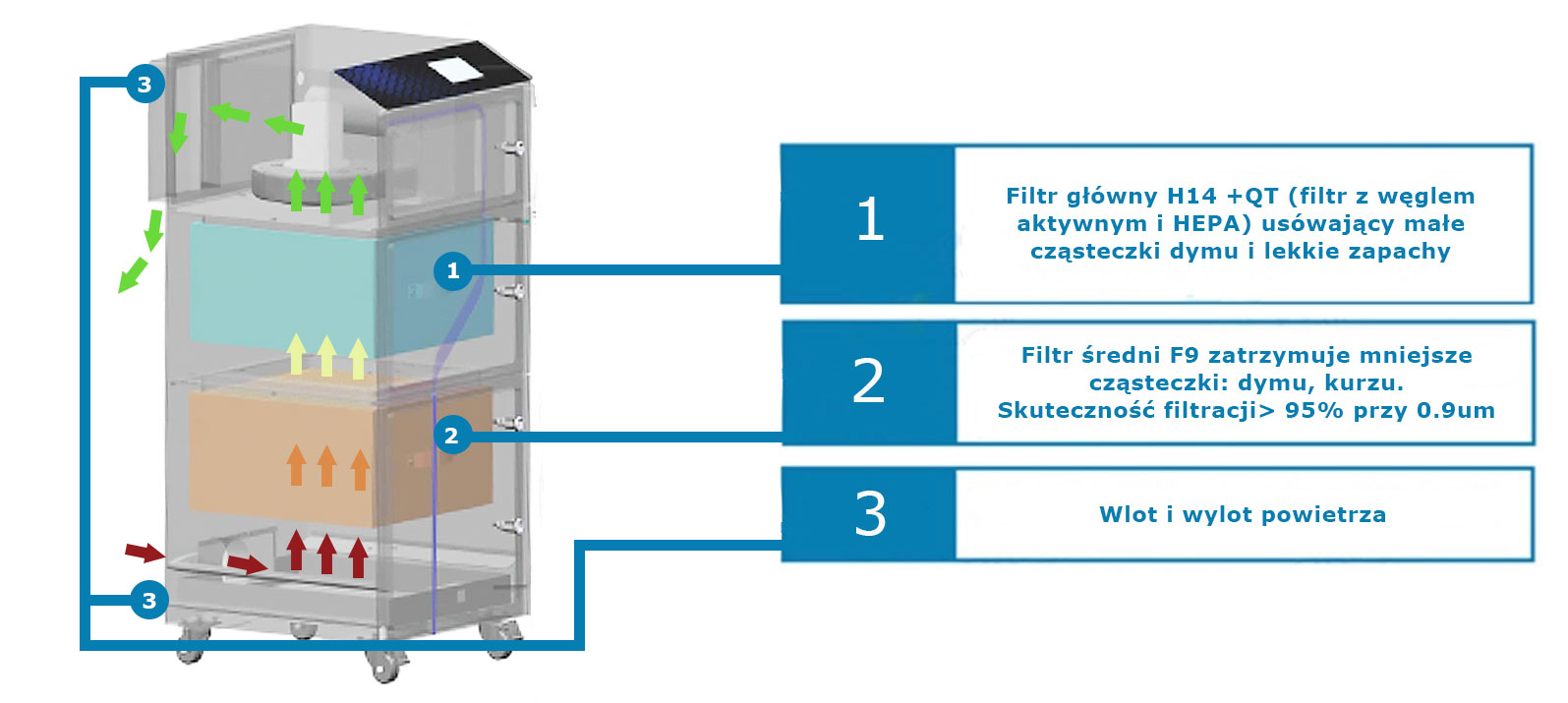 3

1

2

3

1

Filtr główny H14 +QT (filtr z węglem aktywnym i HEPA) usówający małe cząsteczki dymu i lekkie zapachy

2

Filtr średni F9 zatrzymuje mniejsze cząsteczki: dymu, kurzu. Skuteczność filtracji> 95% przy 0.9um

3

Wlot i wylot powietrza